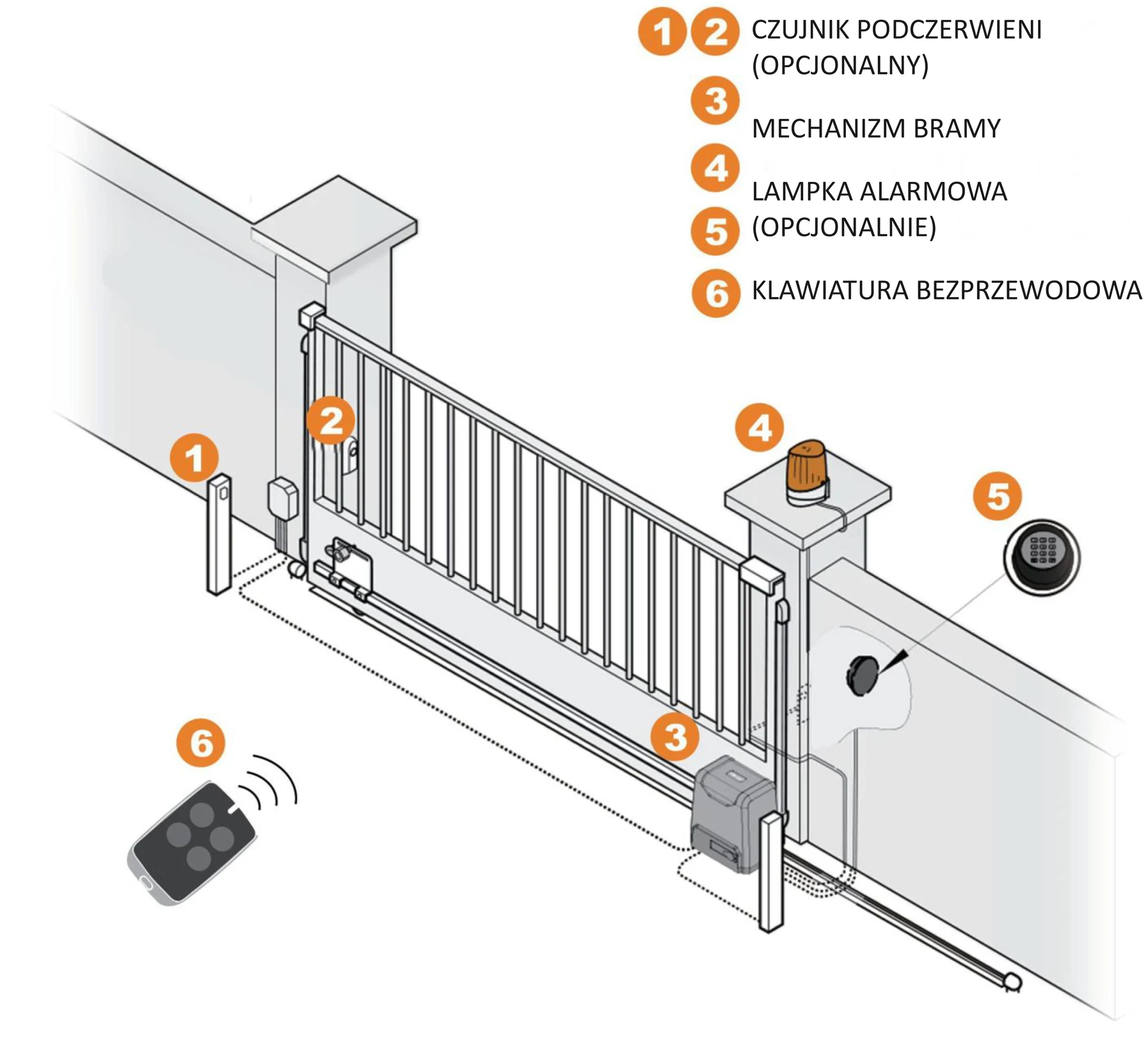 1 2 CZUJNIK PODCZERWIENI (OPCJONALNY)

3 MECHANIZM BRAMY

4 LAMPKA ALARMOWA

5 (OPCJONALNIE)

6 KLAWIATURA BEZPRZEWODOWA

2

1

4

5

3

6